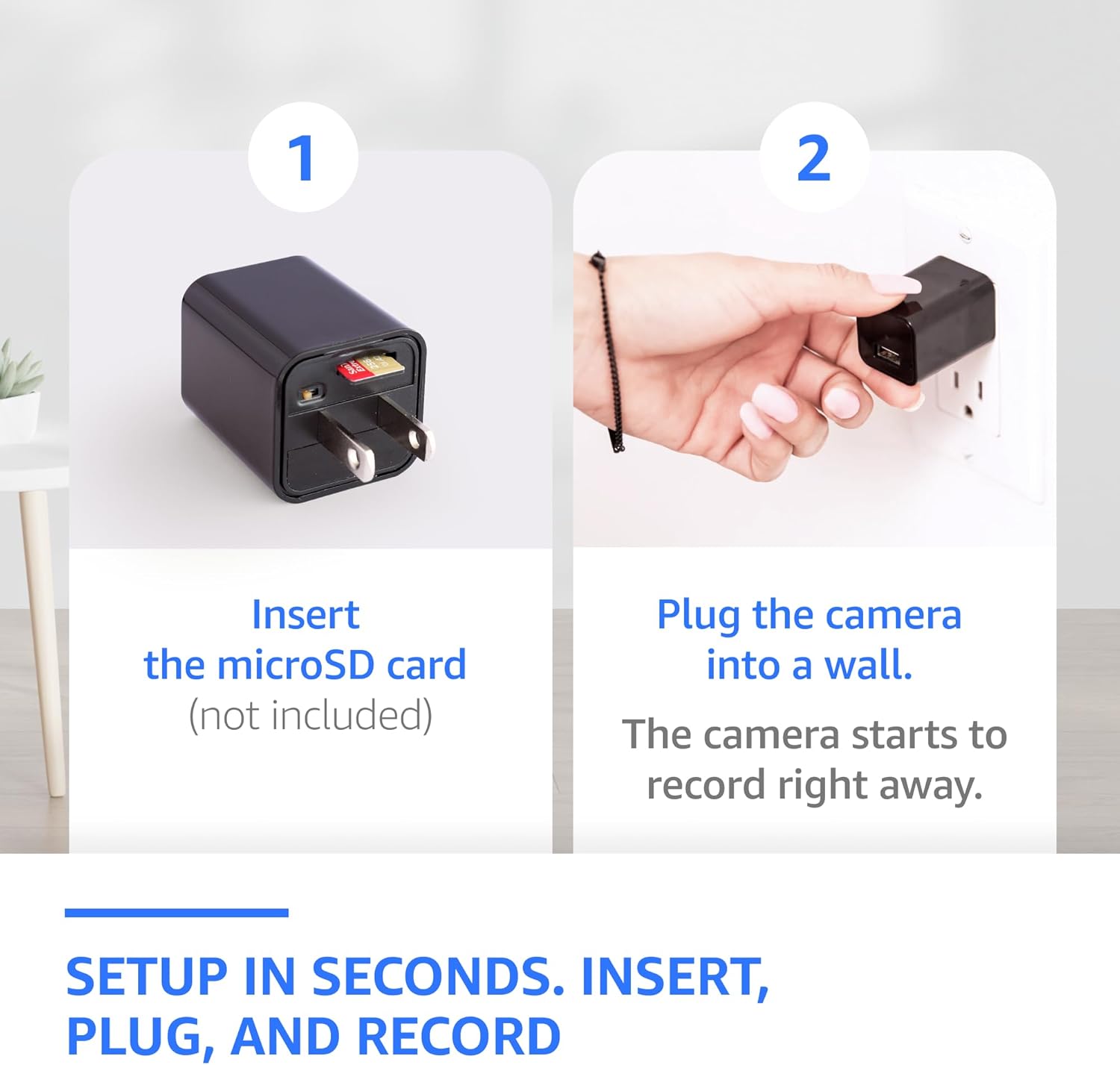 1

Insert the microSD card (not included)

2

Plug the camera into a wall.

The camera starts to record right away.

SETUP IN SECONDS. INSERT, PLUG, AND RECORD